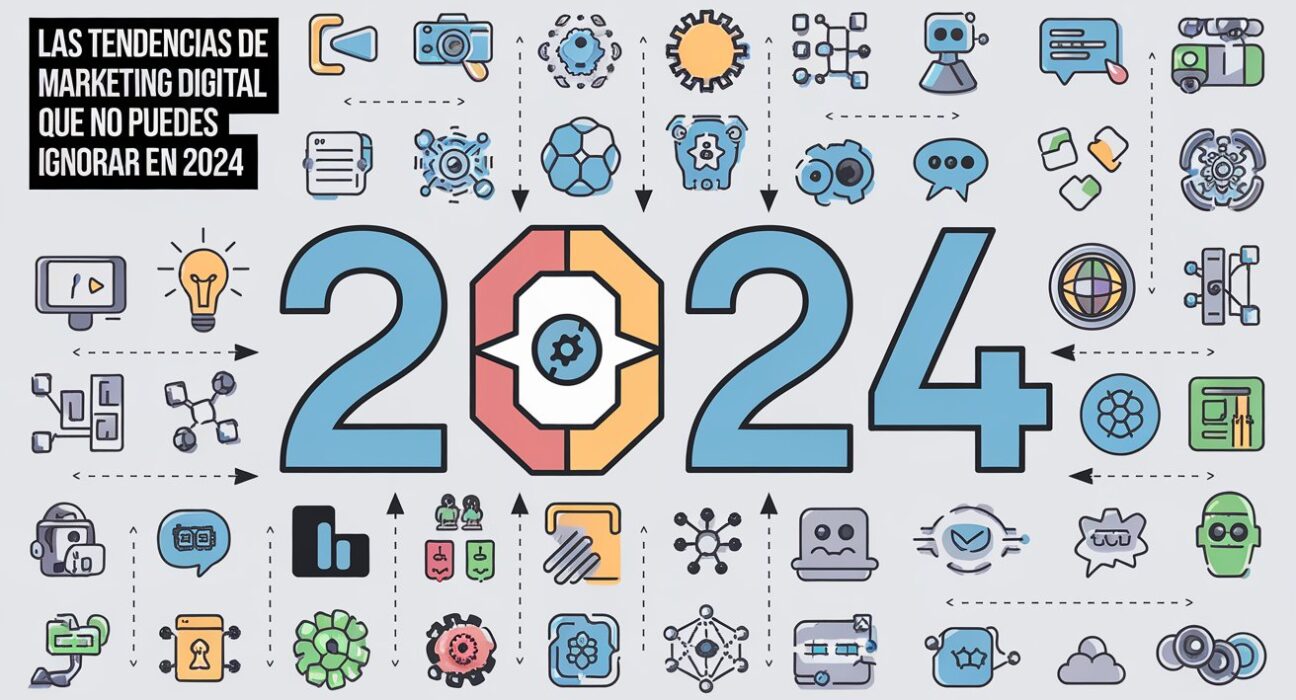 LAS TENDENCIAS DE MARKETING DIGITAL QUE NO PUEDES IGNORAR EN 2024

2024